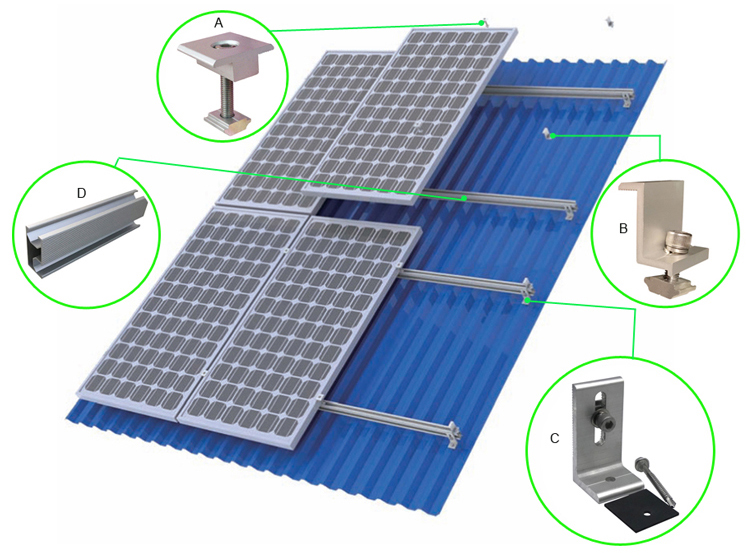 A

D

B

C