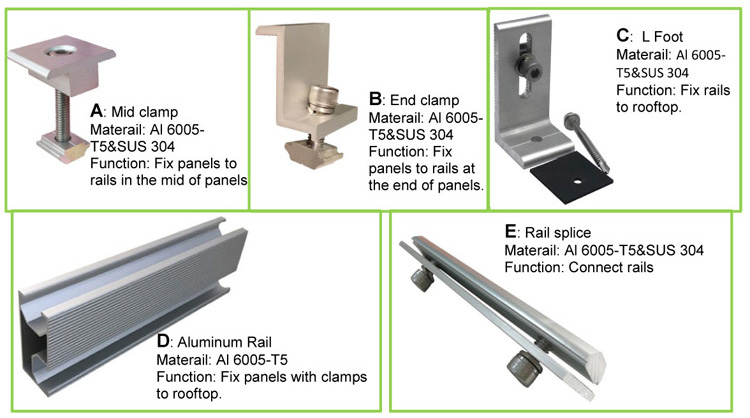 A: Mid clamp
Materail: Al 6005-T5&SUS 304
Function: Fix panels to rails in the mid of panels

B: End clamp
Materail: Al 6005-T5&SUS 304
Function: Fix panels to rails at the end of panels.

C: L Foot
Materail: Al 6005-T5&SUS 304
Function: Fix rails to rooftop.

D: Aluminum Rail
Materail: Al 6005-T5
Function: Fix panels with clamps to rooftop.

E: Rail splice
Materail: Al 6005-T5&SUS 304
Function: Connect rails