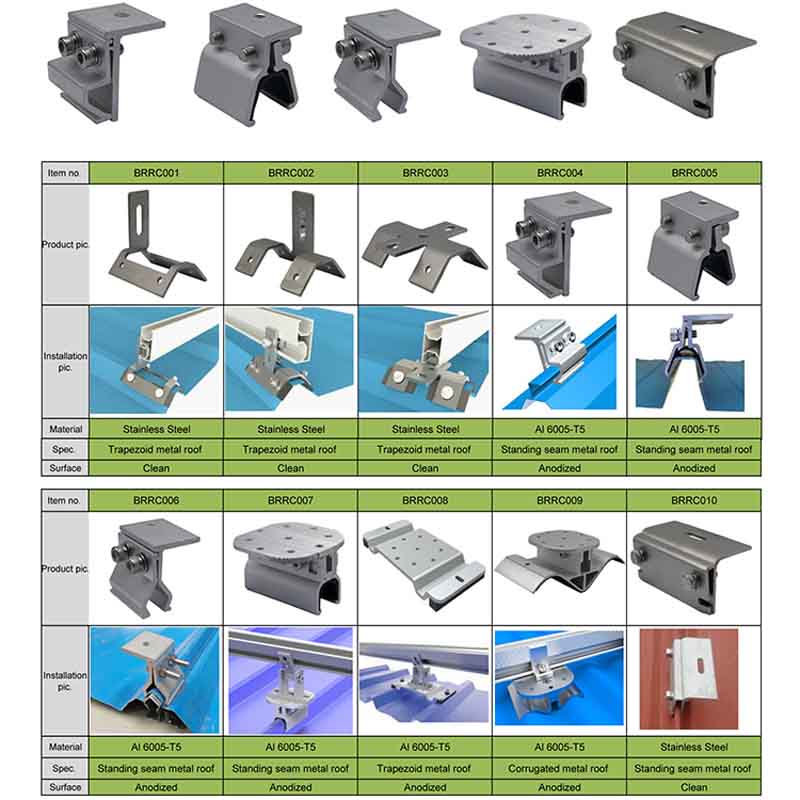 | Item no. | BRRC001 | BRRC002 | BRRC003 | BRRC004 | BRRC005 |
|---|---|---|---|---|---|
| Product pic. | | | | | |
| Installation pic. | | | | | |
| Material | Stainless Steel | Stainless Steel | Stainless Steel | Al 6005-T5 | Al 6005-T5 |
| Spec. | Trapezoid metal roof | Trapezoid metal roof | Trapezoid metal roof | Standing seam metal roof | Standing seam metal roof |
| Surface | Clean | Clean | Clean | Anodized | Anodized |

| Item no. | BRRC006 | BRRC007 | BRRC008 | BRRC009 | BRRC010 |
|---|---|---|---|---|---|
| Product pic. | | | | | |
| Installation pic. | | | | | |
| Material | Al 6005-T5 | Al 6005-T5 | Al 6005-T5 | Al 6005-T5 | Stainless Steel |
| Spec. | Standing seam metal roof | Standing seam metal roof | Trapezoid metal roof | Corrugated metal roof | Standing seam metal roof |
| Surface | Anodized | Anodized | Anodized | Anodized | Clean |